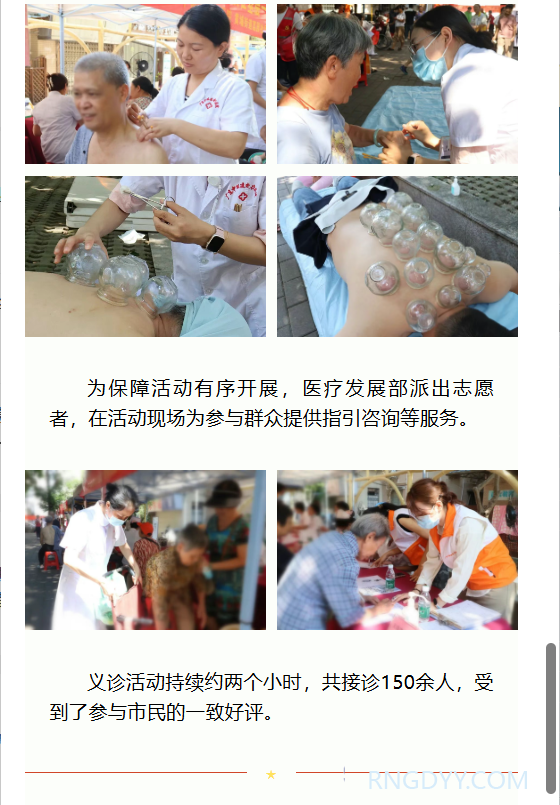 为保障活动有序开展，医疗发展部派出志愿者，在活动现场为参与群众提供指引咨询等服务。

义诊活动持续约两个小时，共接诊150余人，受到了参与市民的一致好评。

RNGDYY.COM